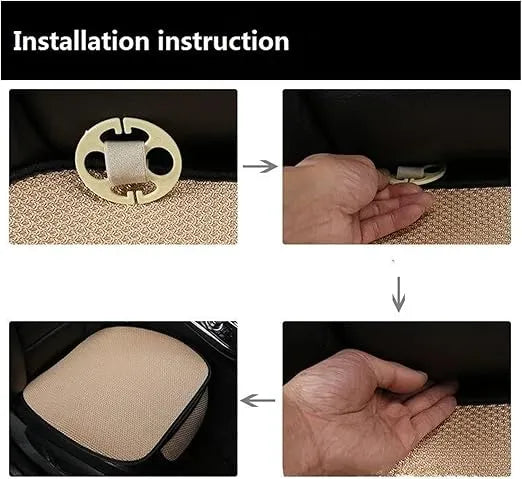 Installation instruction