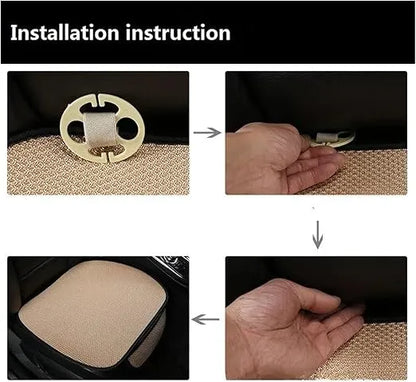 Installation instruction