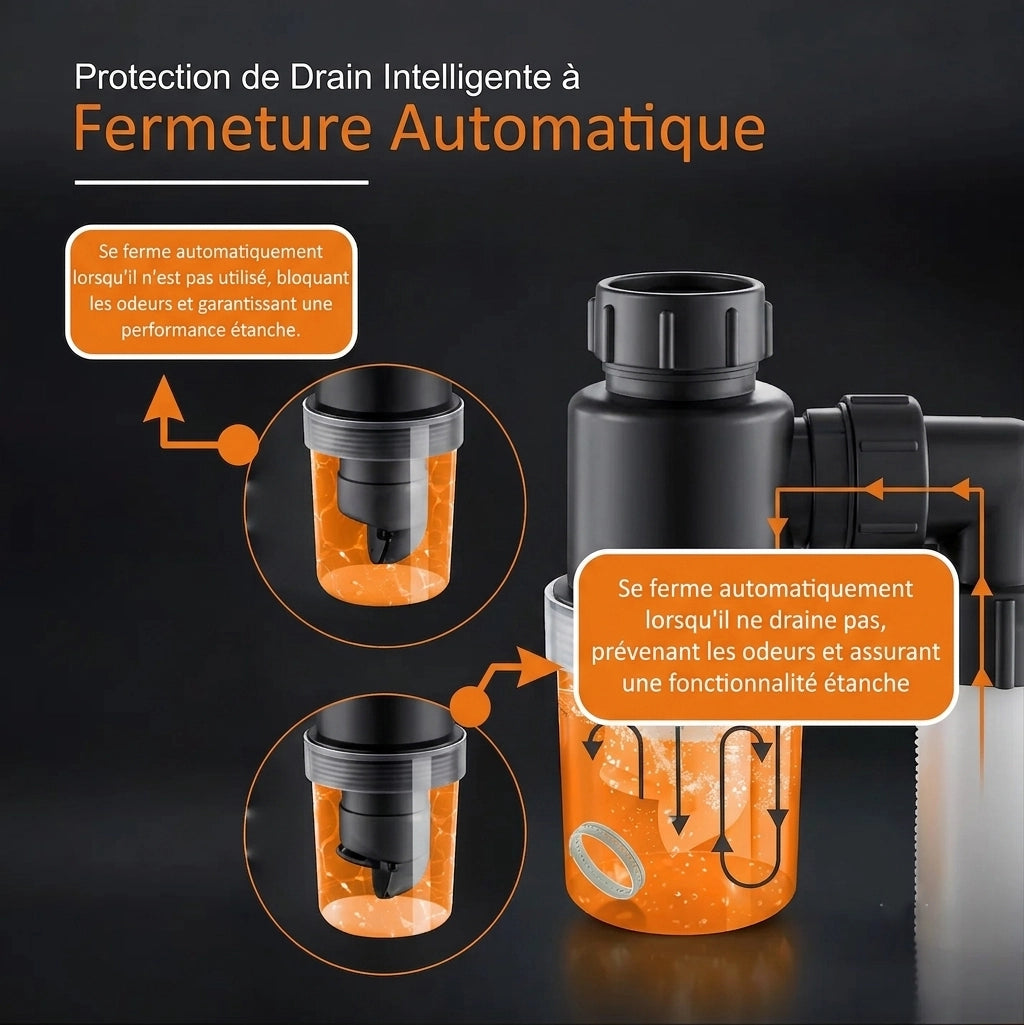 Protection de Drain Intelligente à
Fermeture Automatique

Se ferme automatiquement lorsqu'il n'est pas utilisé, bloquant les odeurs et garantissant une performance étanche.

Se ferme automatiquement lorsqu'il ne draine pas, prévenant les odeurs et assurant une fonctionnalité étanche